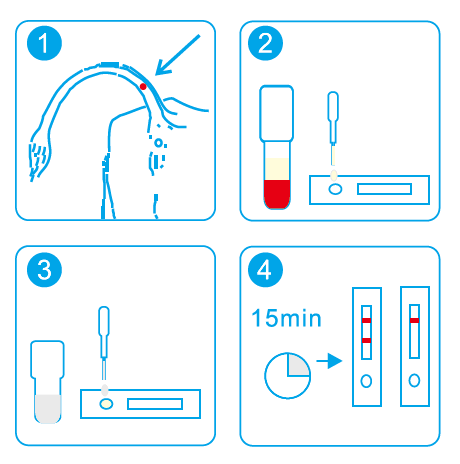 1
2
3
4
15min